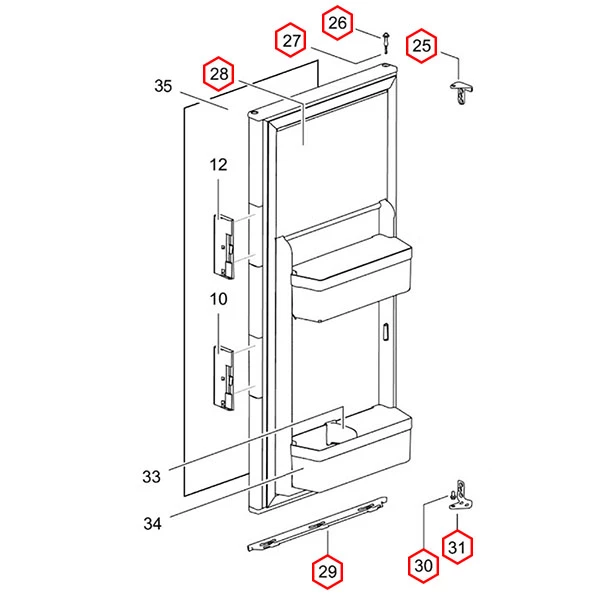 26
27
25
28
35
12
10
33
34
29
30
31