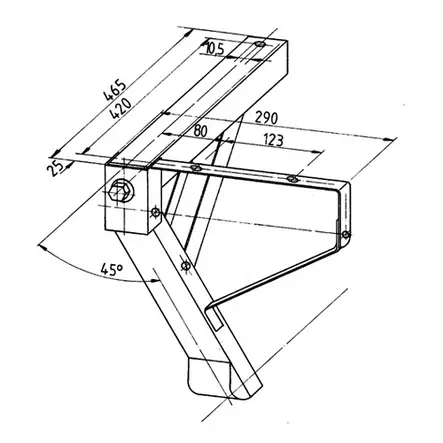 10,5
465
420
290
80
123
25
45°